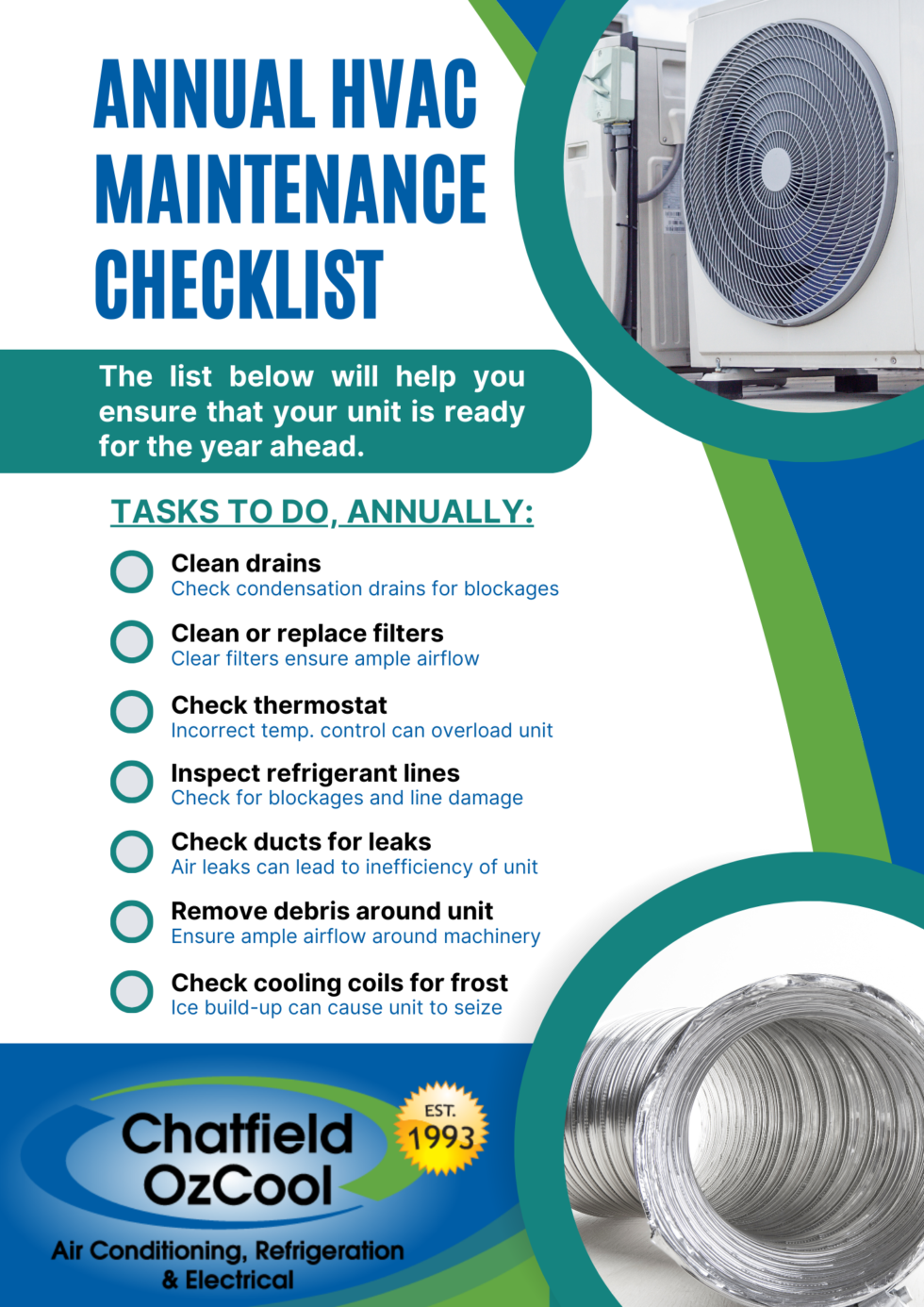 ANNUAL HVAC MAINTENANCE CHECKLIST

The list below will help you ensure that your unit is ready for the year ahead.

TASKS TO DO, ANNUALLY:

Clean drains
Check condensation drains for blockages

Clean or replace filters
Clear filters ensure ample airflow

Check thermostat
Incorrect temp. control can overload unit

Inspect refrigerant lines
Check for blockages and line damage

Check ducts for leaks
Air leaks can lead to inefficiency of unit

Remove debris around unit
Ensure ample airflow around machinery

Check cooling coils for frost
Ice build-up can cause unit to seize

Chatfield OzCool
EST. 1993
Air Conditioning, Refrigeration & Electrical