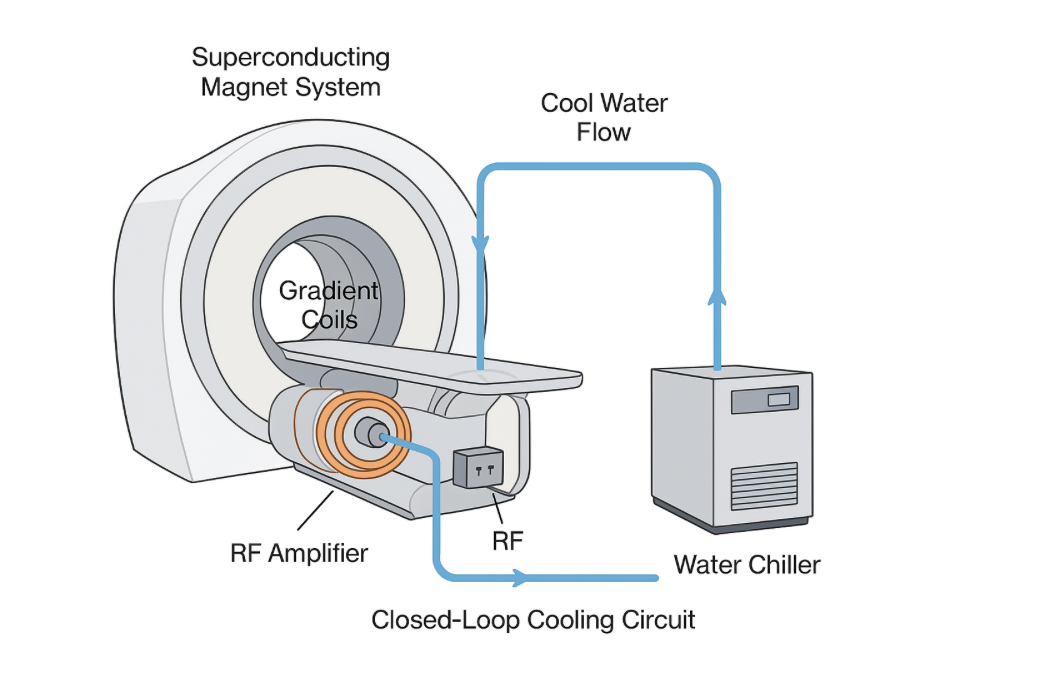 Superconducting Magnet System

Cool Water Flow

Gradient Coils

RF Amplifier

RF

Water Chiller

Closed-Loop Cooling Circuit